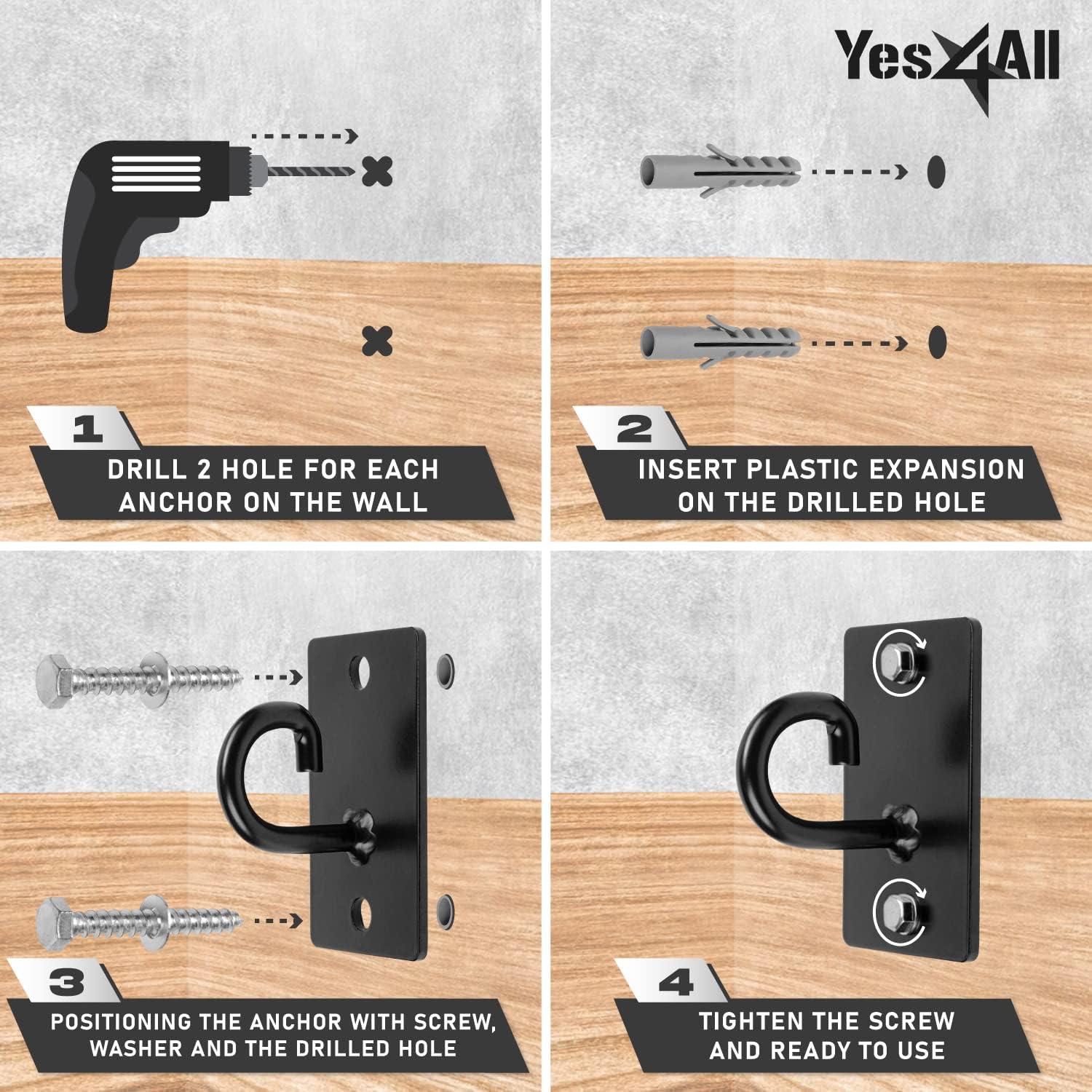 Yes4All

1

DRILL 2 HOLE FOR EACH ANCHOR ON THE WALL

2

INSERT PLASTIC EXPANSION ON THE DRILLED HOLE

3

POSITIONING THE ANCHOR WITH SCREW, WASHER AND THE DRILLED HOLE

4

TIGHTEN THE SCREW AND READY TO USE