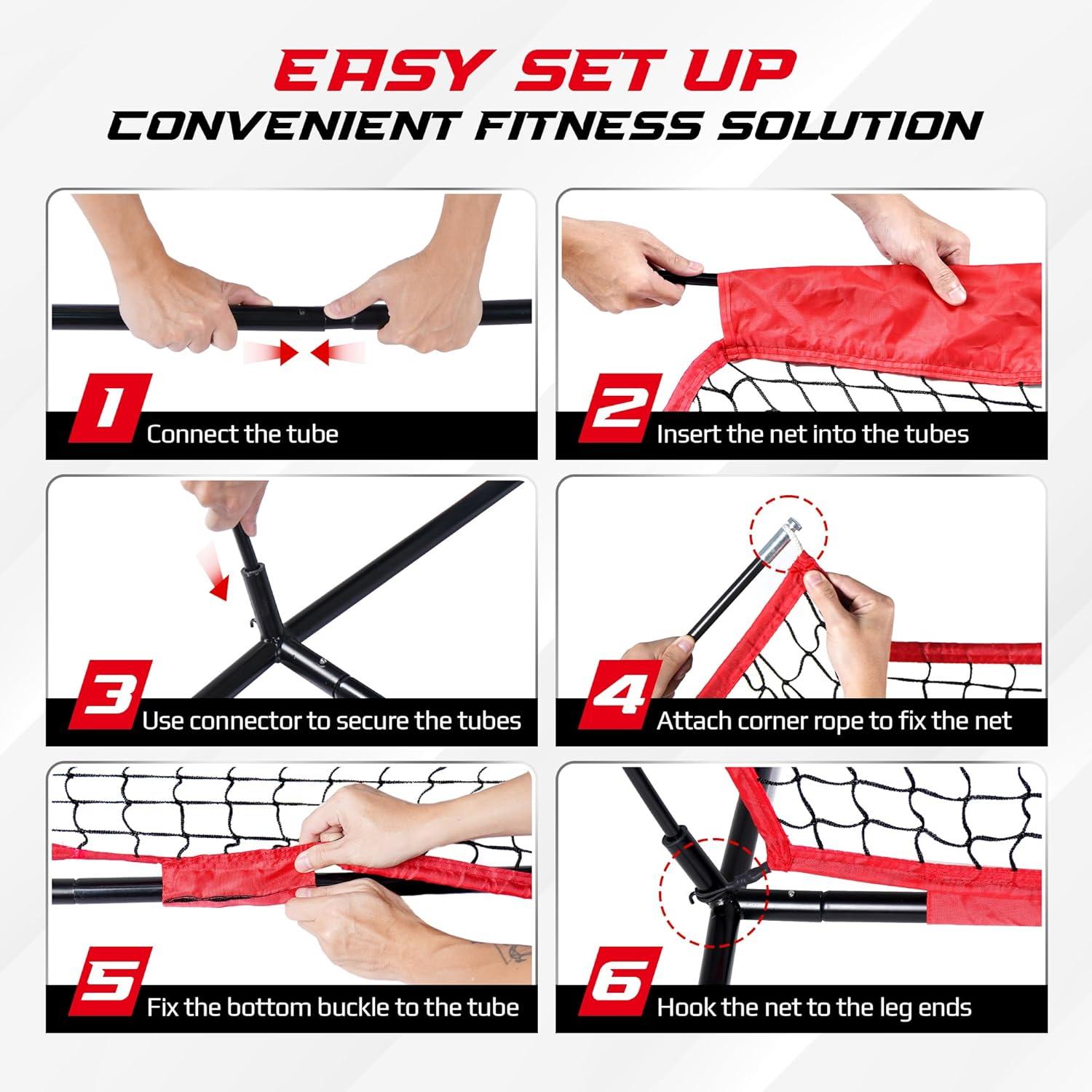 EASY SET UP
CONVENIENT FITNESS SOLUTION

1 Connect the tube

2 Insert the net into the tubes

3 Use connector to secure the tubes

4 Attach corner rope to fix the net

5 Fix the bottom buckle to the tube

6 Hook the net to the leg ends